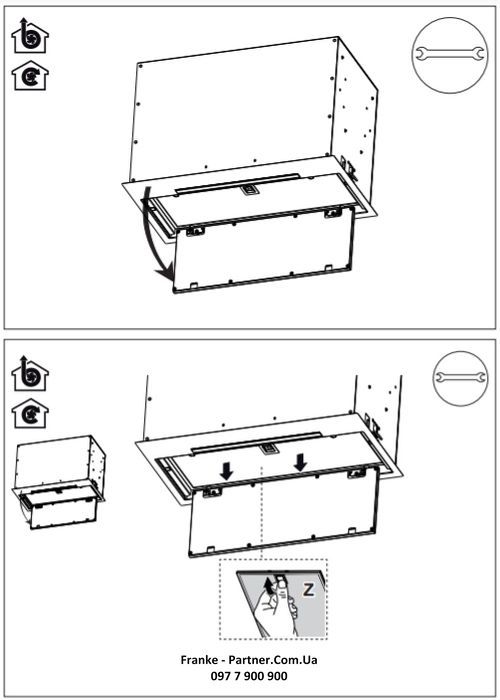 Z

Franke - Partner.Com.Ua
097 7 900 900