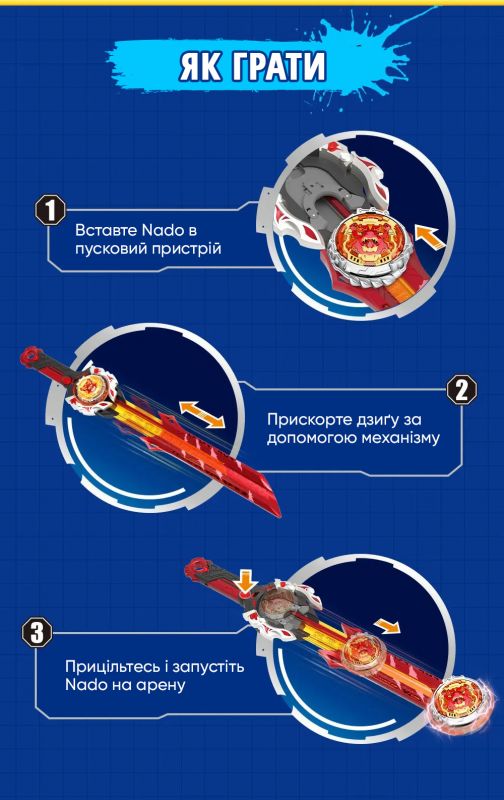 ЯК ГРАТИ

1
Вставте Nado в пусковий пристрій

2
Прискорте дзиґу за допомогою механізму

3
Прицільтесь і запустіть Nado на арену